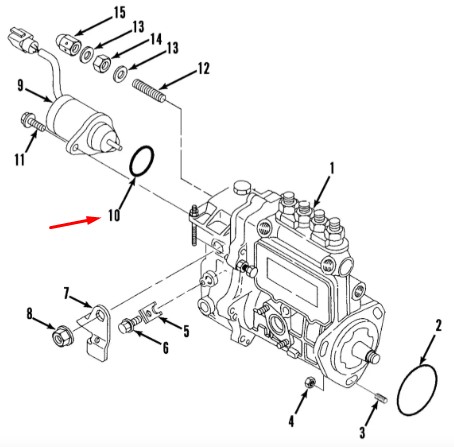 15
13
14
13
12
9
11
10
1
7
8
5
6
2
4
3