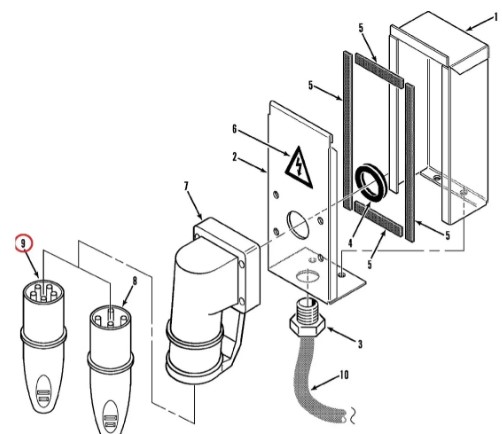 1
5
5
6
2
7
4
5
5
9
8
3
10