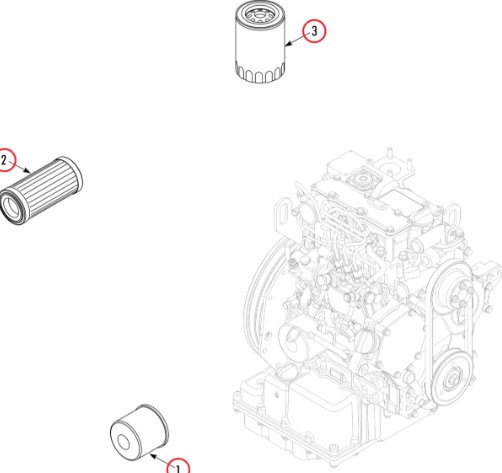 3

2

1