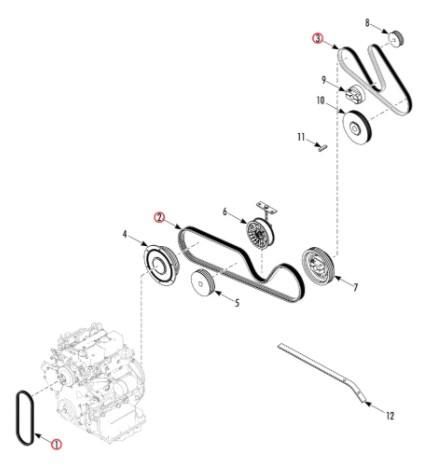 8
3
9
10
11
6
2
4
7
5
12
1