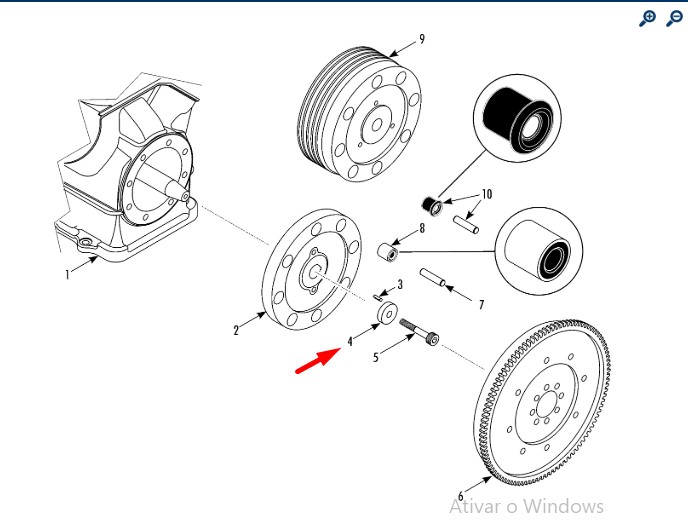 9

10

8

1

3

7

2

4

5

6

Ativar o Windows